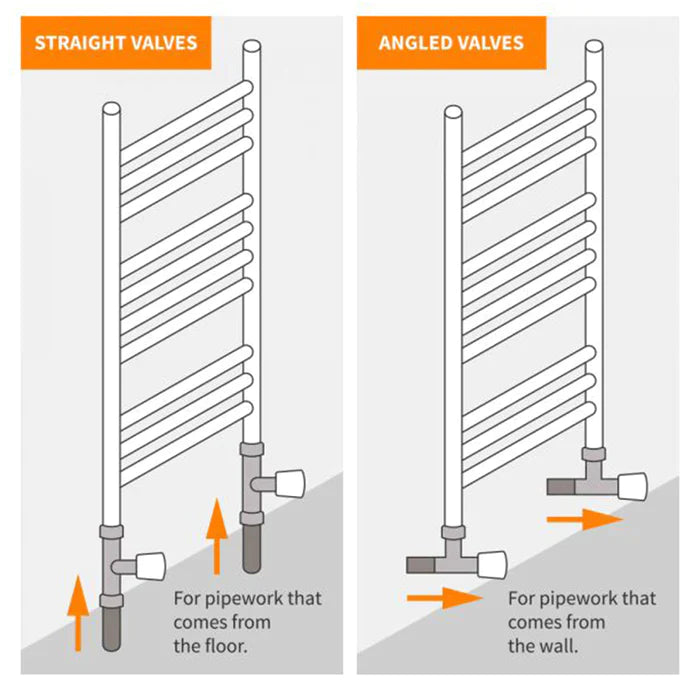 STRAIGHT VALVES

For pipework that comes from the floor.

ANGLED VALVES

For pipework that comes from the wall.